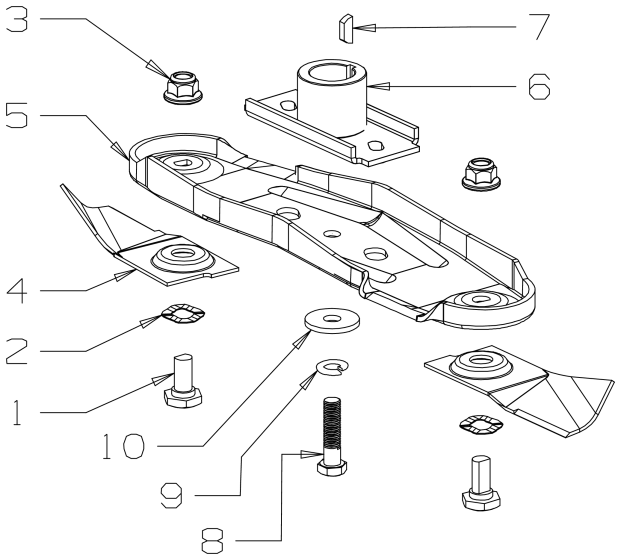 3
7
6
5
4
2
1
10
9
8