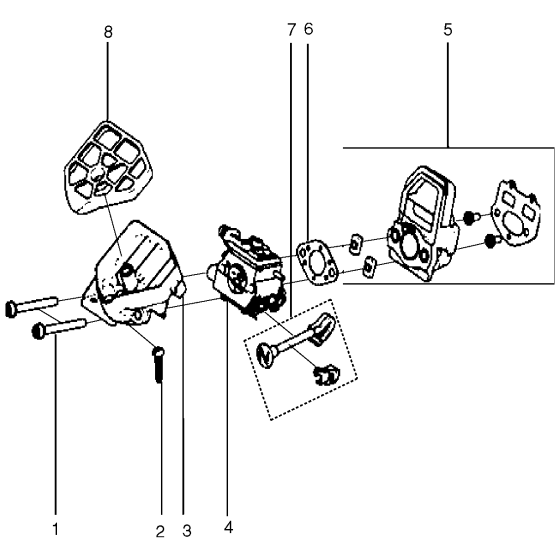 8
7
6
5
1
2
3
4