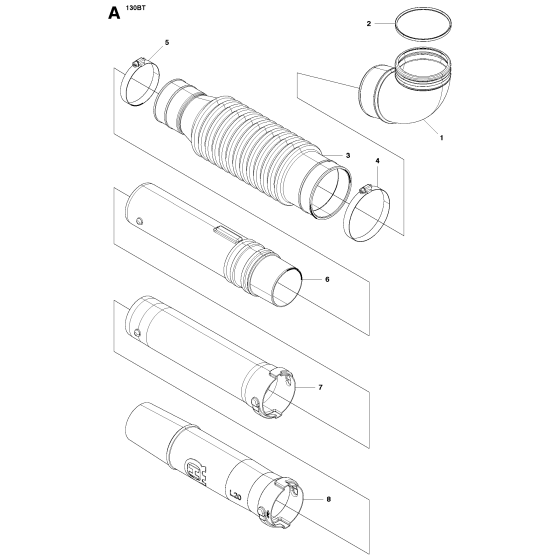 A 130BT

2

5

1

3

4

6

7

L20

8