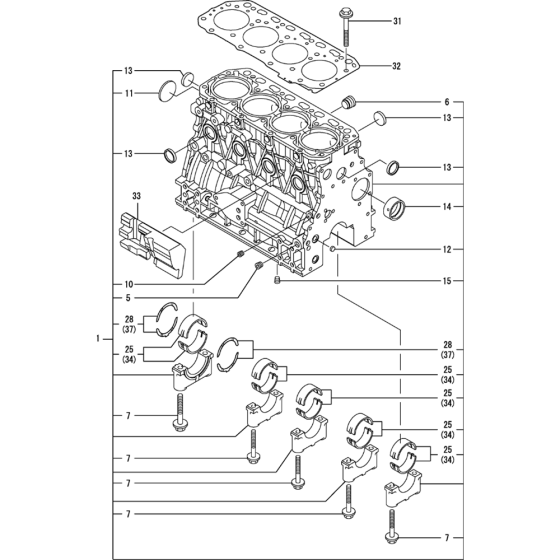 31
32
13
11
6
13
13
13
33
14
12
10
15
5
28
(37)
1
25
(34)
28
(37)
25
(34)
25
(34)
7
25
(34)
25
(34)
7
7
7
7