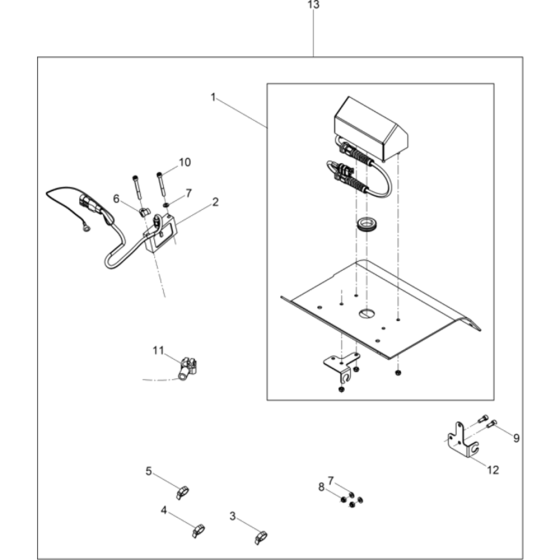 13
1
10
6
7
2
11
9
12
5
7
8
4
3