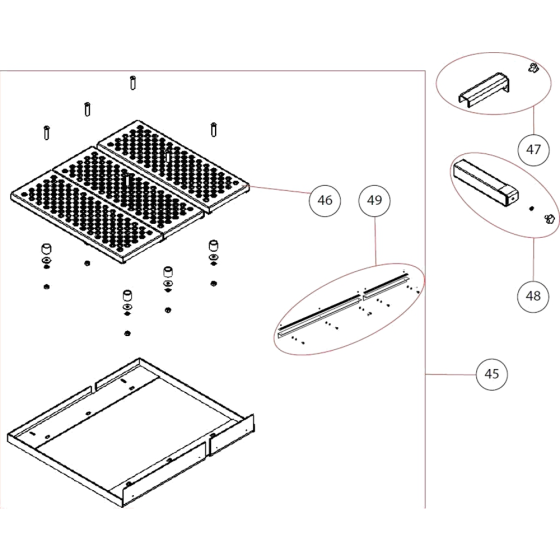 47

46

49

48

45