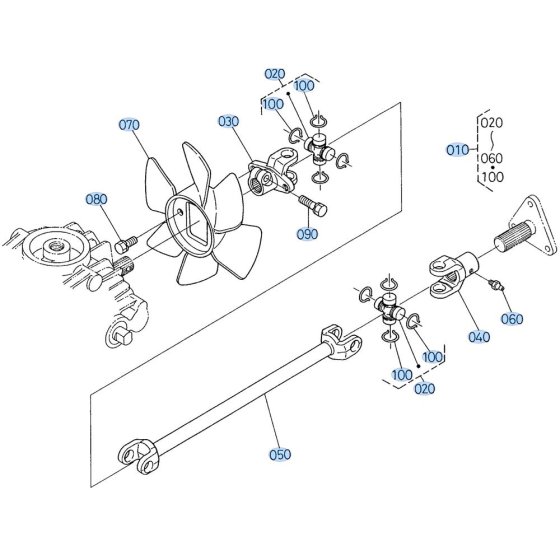 020
100
100
070
030
010
020
060
100
080
090
060
040
100
100
020
050