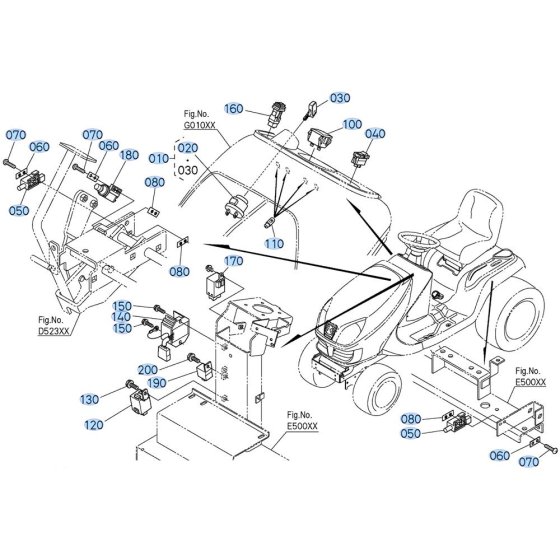 160
030
Fig.No.
G010XX
100
040
070
060
070
060
180
010
020
030
080
050
110
080
170
Fig.No.
D523XX
150
140
150
200
190
130
120
Fig.No.
E500XX
Fig.No.
E500XX
080
050
060
070