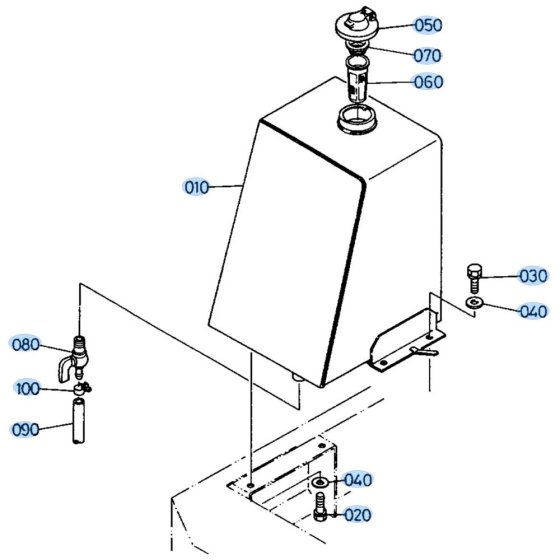 050
070
060
010
030
040
080
100
090
040
020