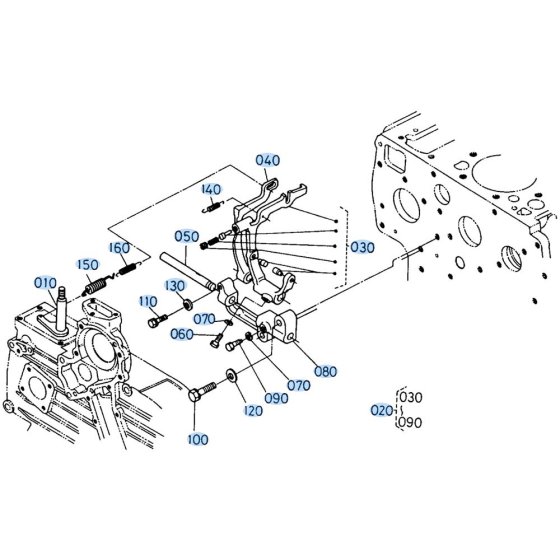 040
140
050
030
160
150
010
130
110
070
060
080
070
090
120
100
020
030
090