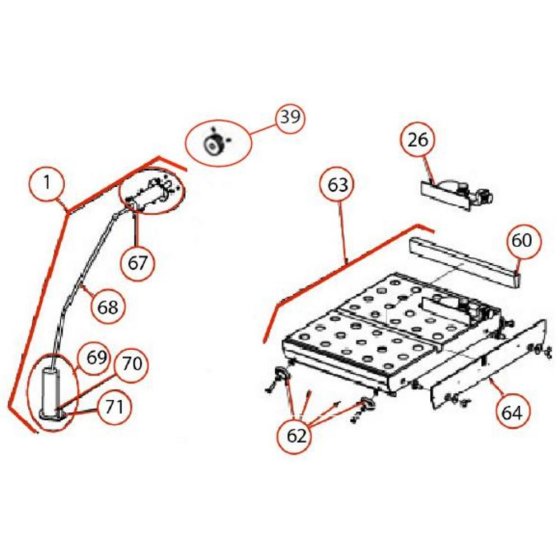 39
26
1
63
60
67
68
69
70
71
62
64