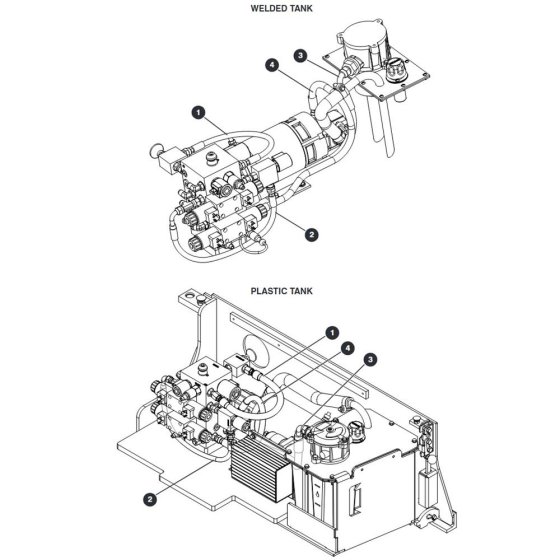 WELDED TANK

3
4
1
2

PLASTIC TANK

1
4
3
2