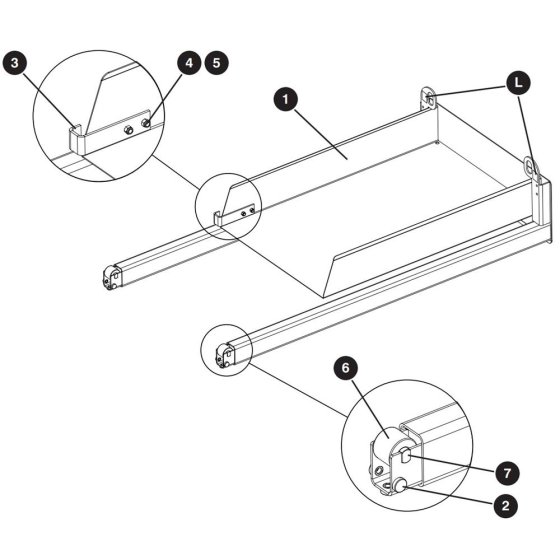 3
4
5
1
L
6
7
2