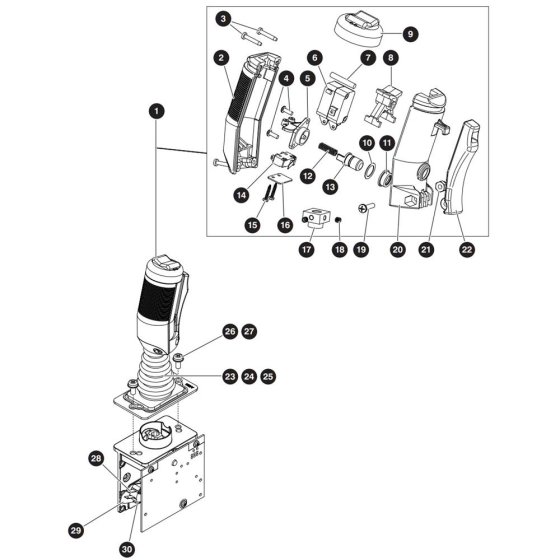 3
9
2
6
7
8
4
5
1
10
11
12
13
14
15
16
17
18
19
20
21
22
26 27
23 24 25
28
29
30